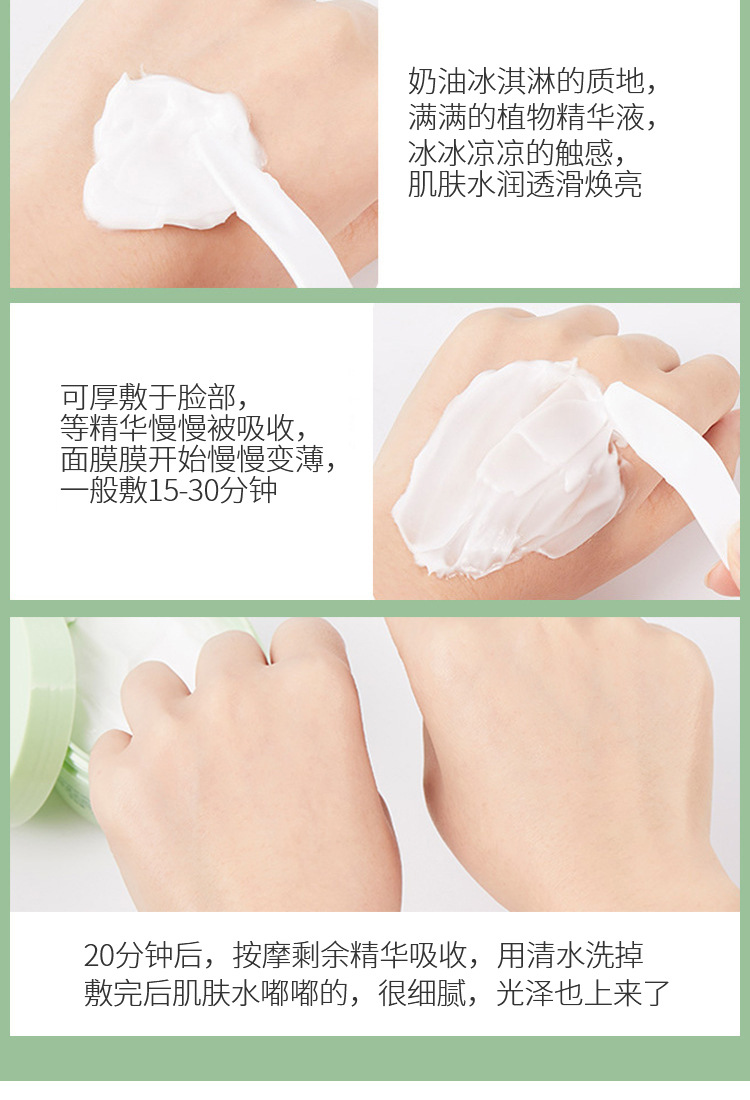 奶油冰淇淋的质地，
满满的植物精华液，
冰冰凉凉的触感，
肌肤水润透滑焕亮

可厚敷于脸部，
等精华慢慢被吸收，
面膜膜开始慢慢变薄，
一般敷15-30分钟

20分钟后，按摩剩余精华吸收，用清水洗掉
敷完后肌肤水嘟嘟的，很细腻，光泽也上来了